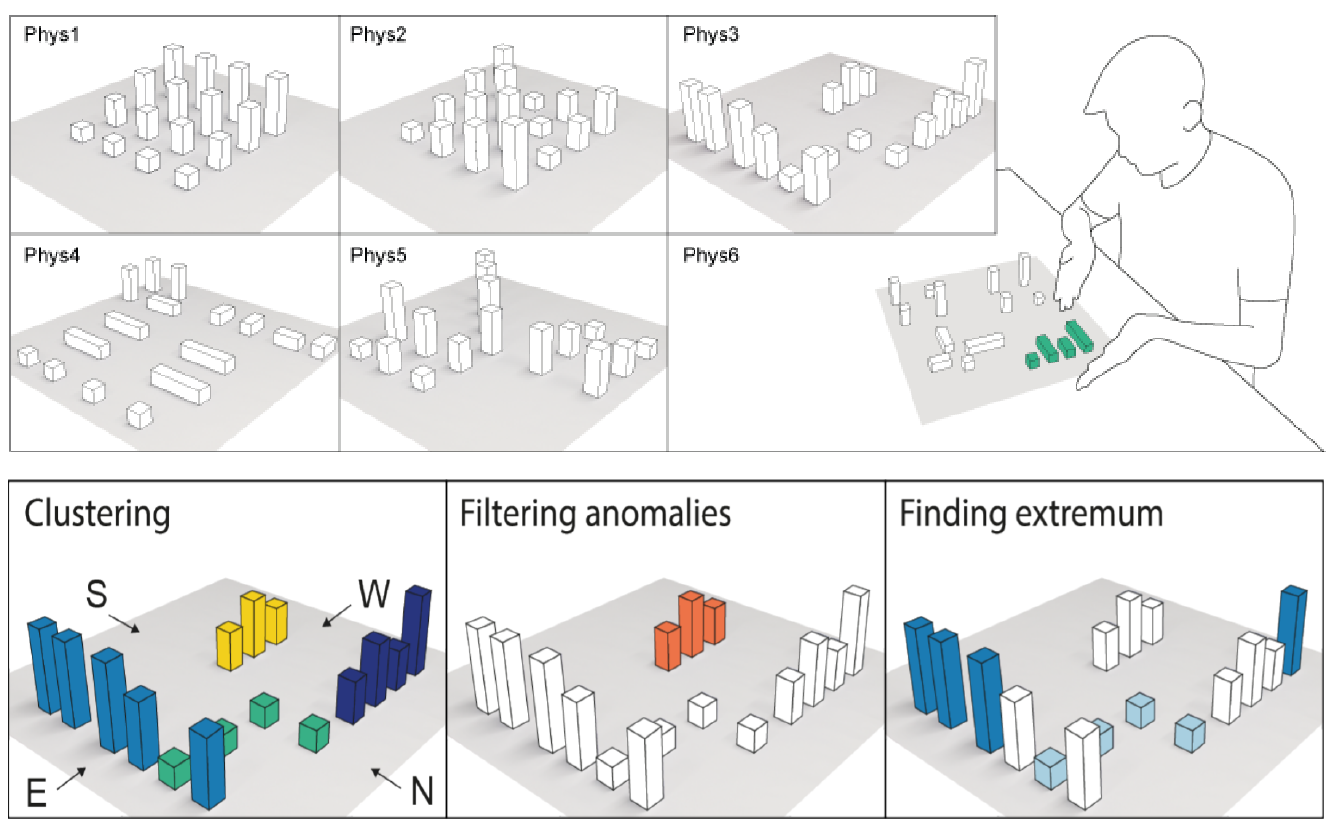 Phys1

Phys2

Phys3

Phys4

Phys5

Phys6

Clustering

S

W

E

N

Filtering anomalies

Finding extremum